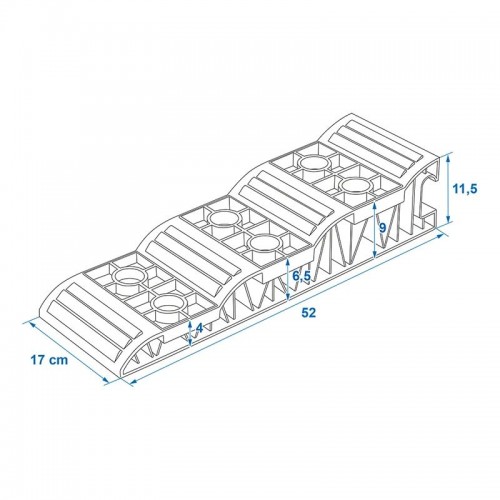 11,5
9
6,5
52
4
17 cm